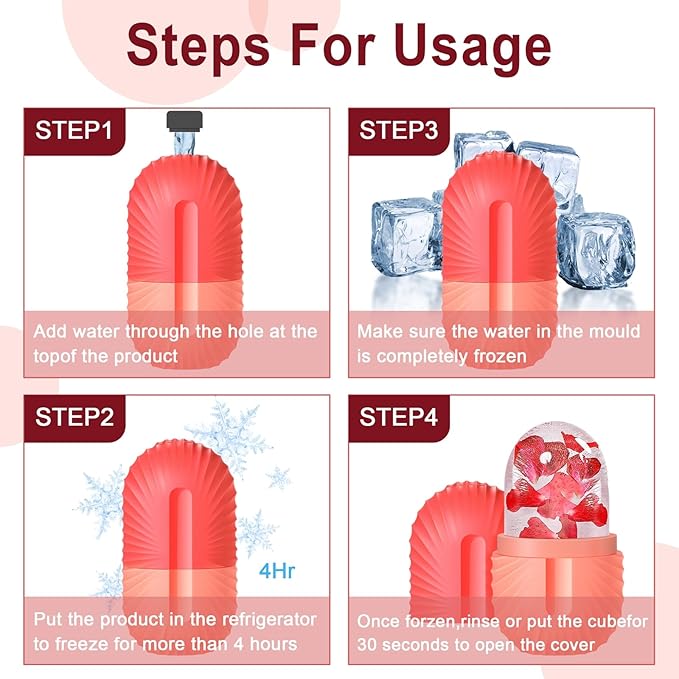 Steps For Usage

STEP1

Add water through the hole at the topof the product

STEP3

Make sure the water in the mould is completely frozen

STEP2

4Hr

Put the product in the refrigerator to freeze for more than 4 hours

STEP4

Once forzen,rinse or put the cubefor 30 seconds to open the cover